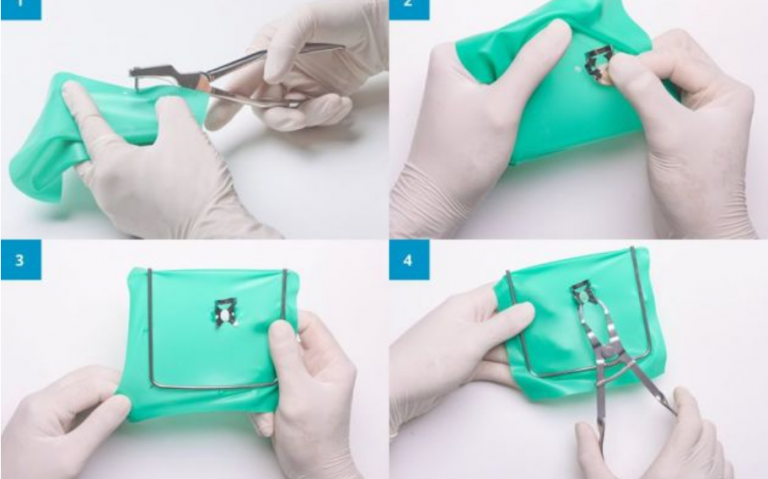 1

2

3

4